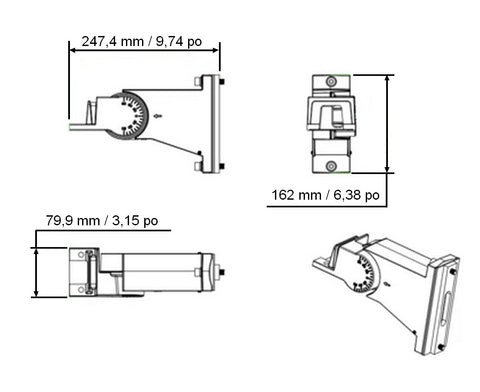 247,4 mm / 9,74 po

162 mm / 6,38 po

79,9 mm / 3,15 po